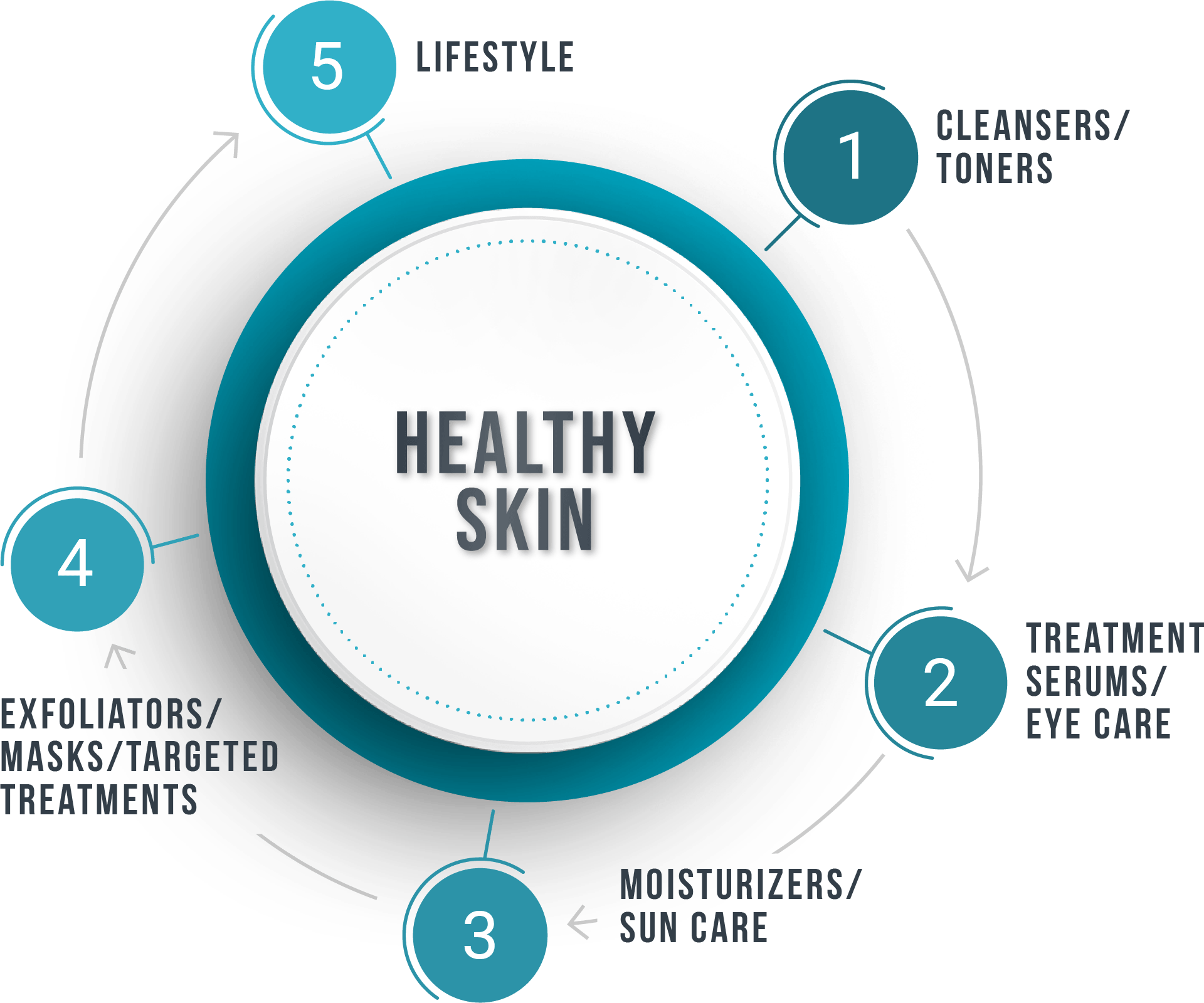 HEALTHY SKIN

1 CLEANSERS/ TONERS

2 TREATMENT SERUMS/ EYE CARE

3 MOISTURIZERS/ SUN CARE

4 EXFOLIATORS/ MASKS/TARGETED TREATMENTS

5 LIFESTYLE